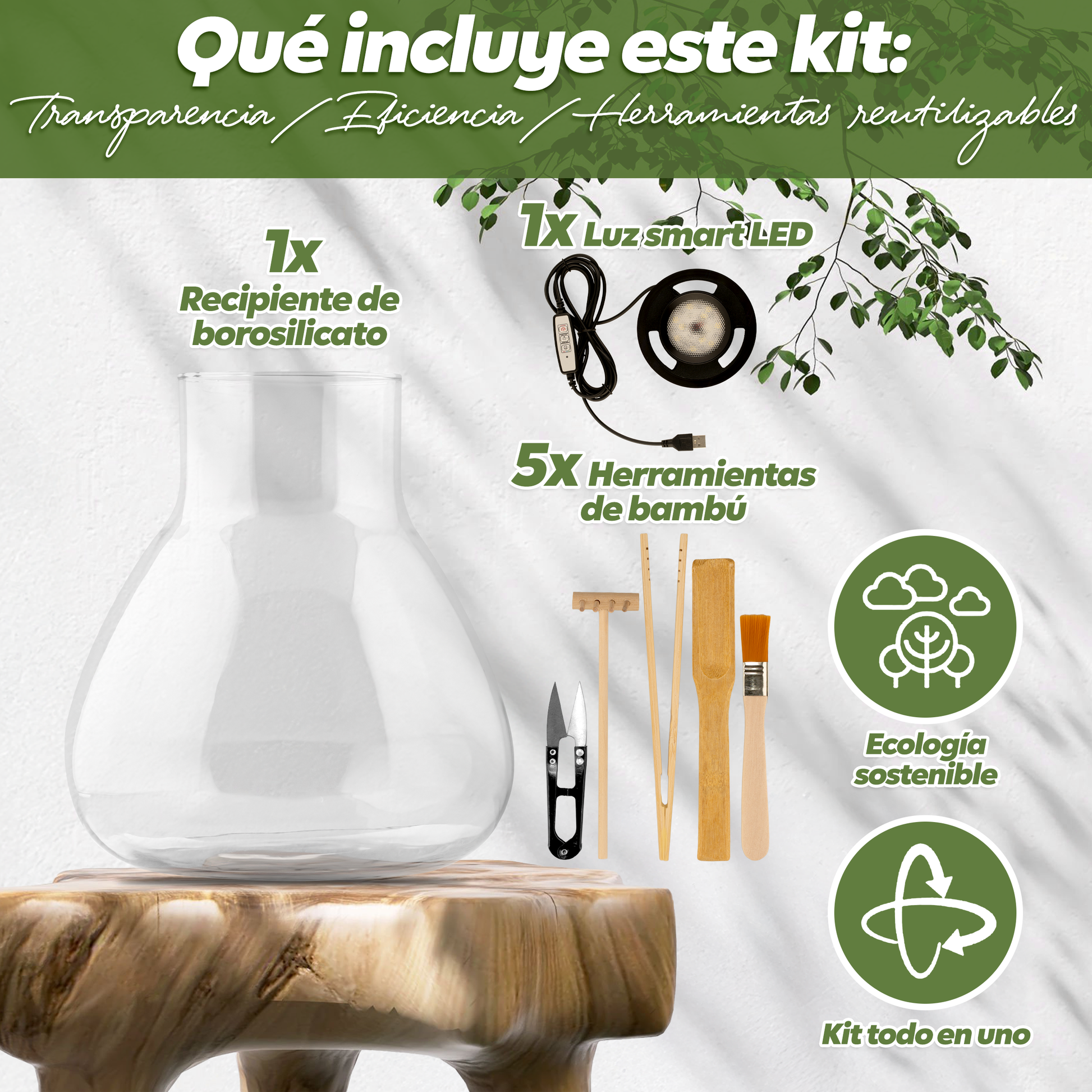 Qué incluye este kit:
Transparencia / Eficiencia / Herramientas reutilizables

1x
Recipiente de borosilicato

1x Luz smart LED

5x Herramientas de bambú

Ecología sostenible

Kit todo en uno