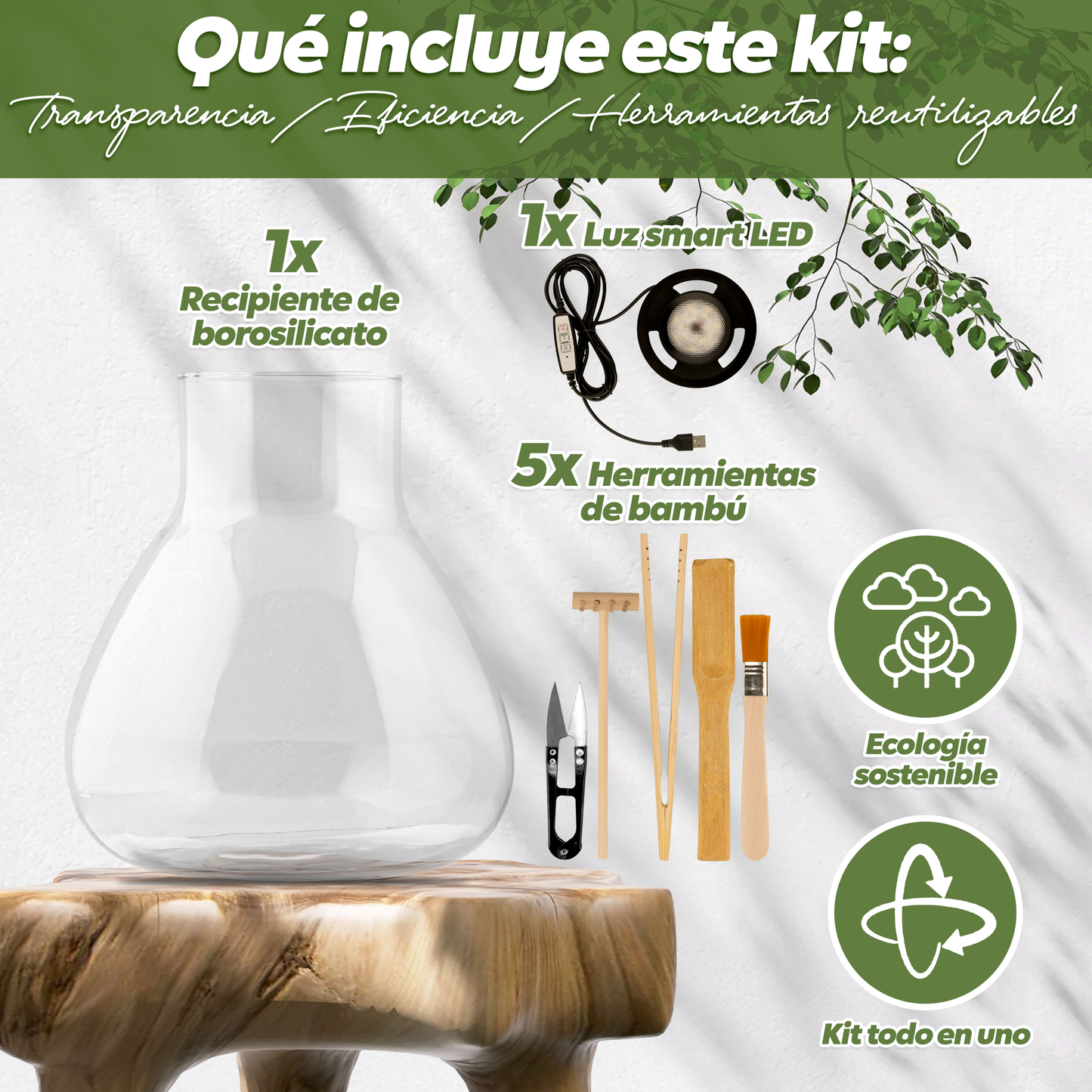 Qué incluye este kit:

Transparencia / Eficiencia / Herramientas reutilizables

1x
Recipiente de borosilicato

1x Luz smart LED

5x Herramientas de bambú

Ecología sostenible

Kit todo en uno